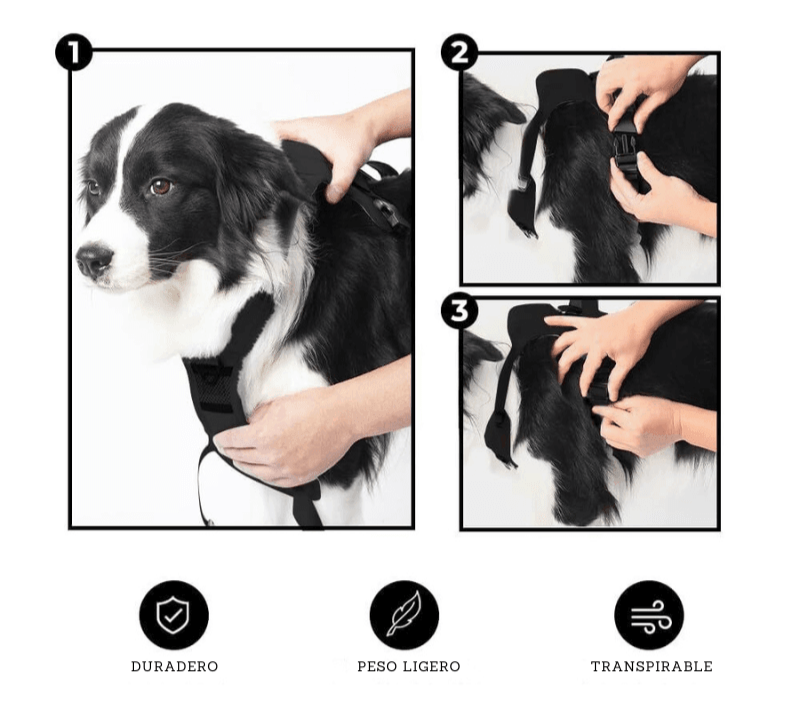 1

2

3

DURADERO

PESO LIGERO

TRANSPIRABLE