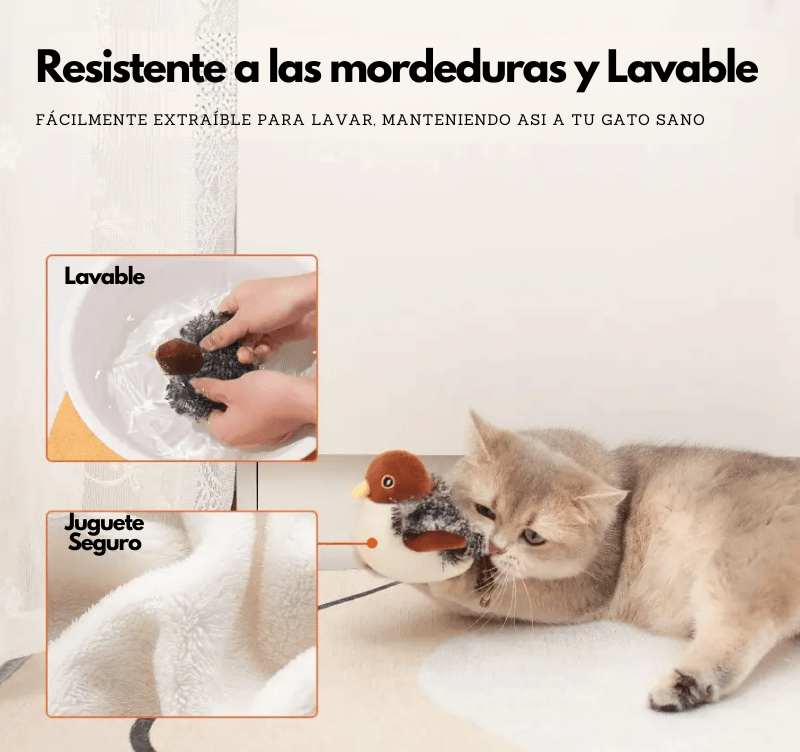 Resistente a las mordeduras y Lavable

FÁCILMENTE EXTRAÍBLE PARA LAVAR, MANTENIENDO ASI A TU GATO SANO

Lavable

Juguete Seguro